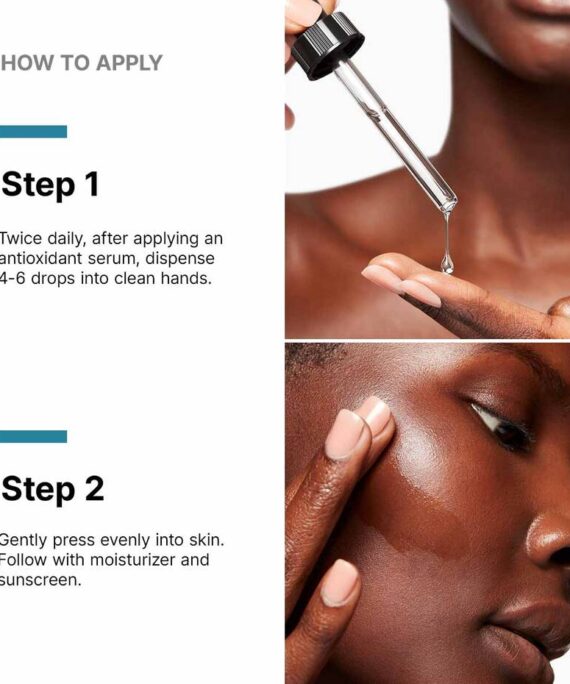 HOW TO APPLY

Step 1

Twice daily, after applying an antioxidant serum, dispense 4-6 drops into clean hands.

Step 2

Gently press evenly into skin. Follow with moisturizer and sunscreen.